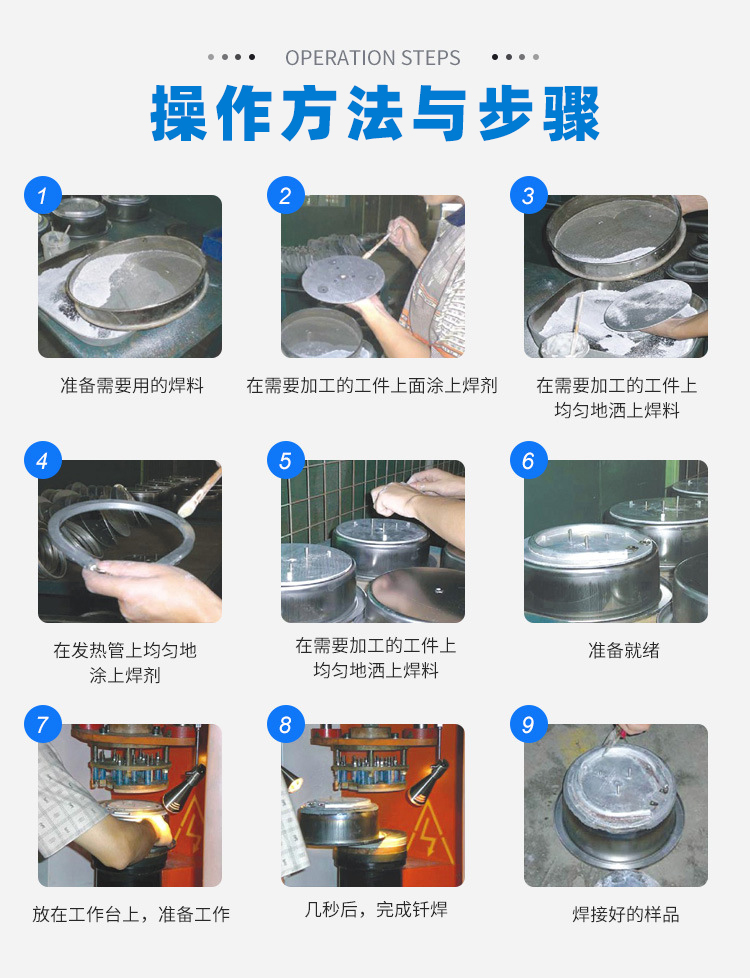 OPERATION STEPS

操作方法与步骤

1
准备需要用的焊料

2
在需要加工的工件上面涂上焊剂

3
在需要加工的工件上均匀地洒上焊料

4
在发热管上均匀地涂上焊剂

5
在需要加工的工件上均匀地洒上焊料

6
准备就绪

7
放在工作台上，准备工作

8
几秒后，完成钎焊

9
焊接好的样品